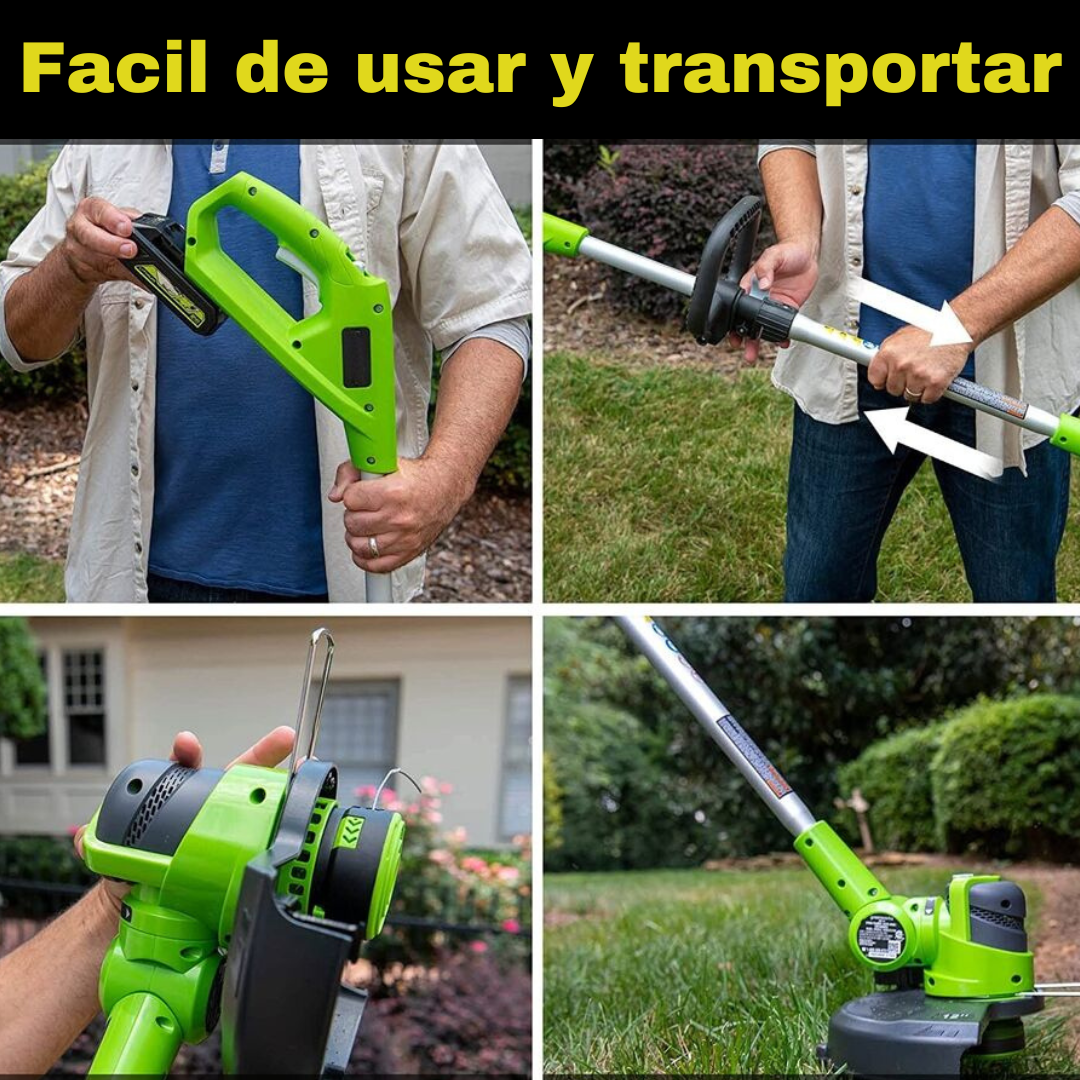 Facil de usar y transportar